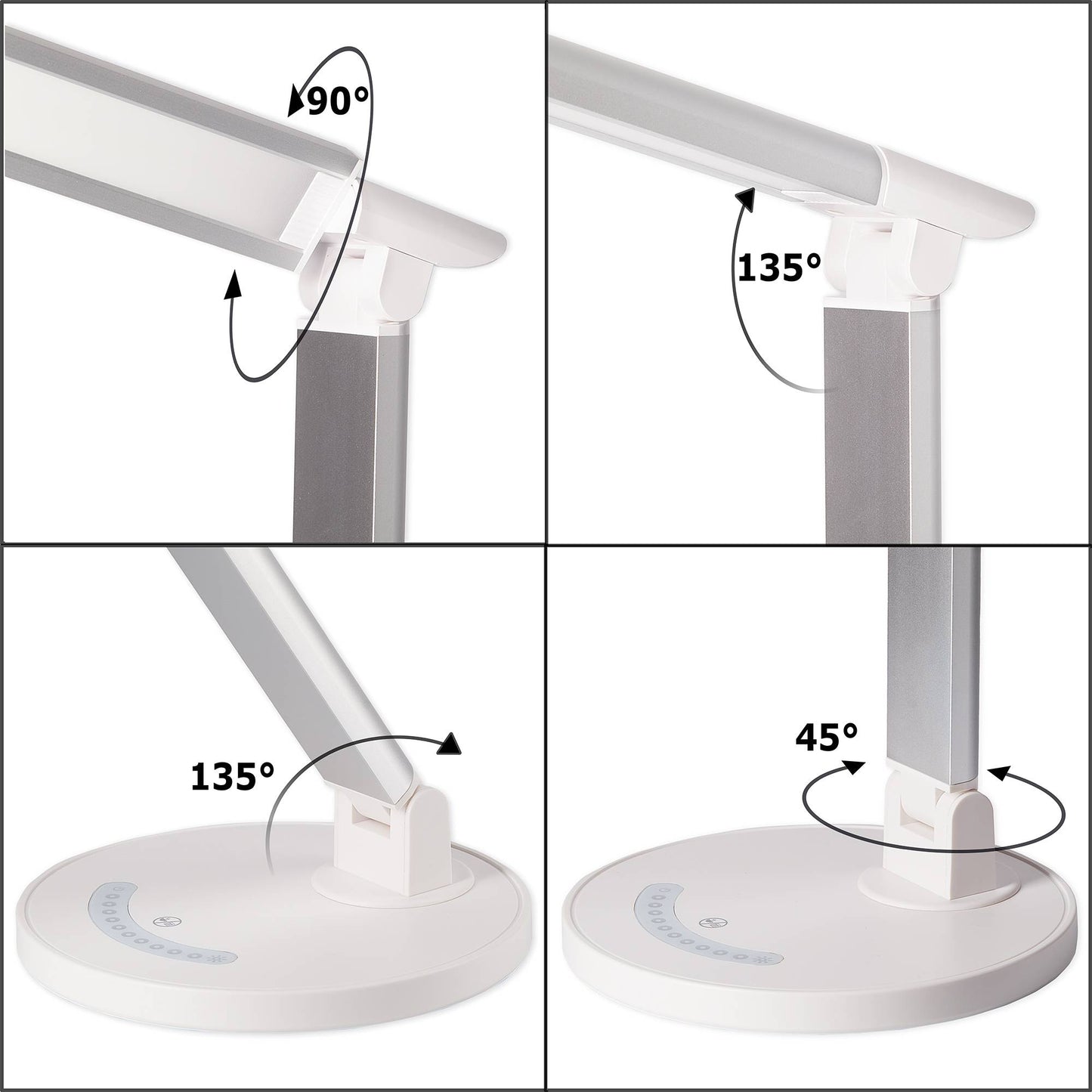 90°

135°

135°

45°