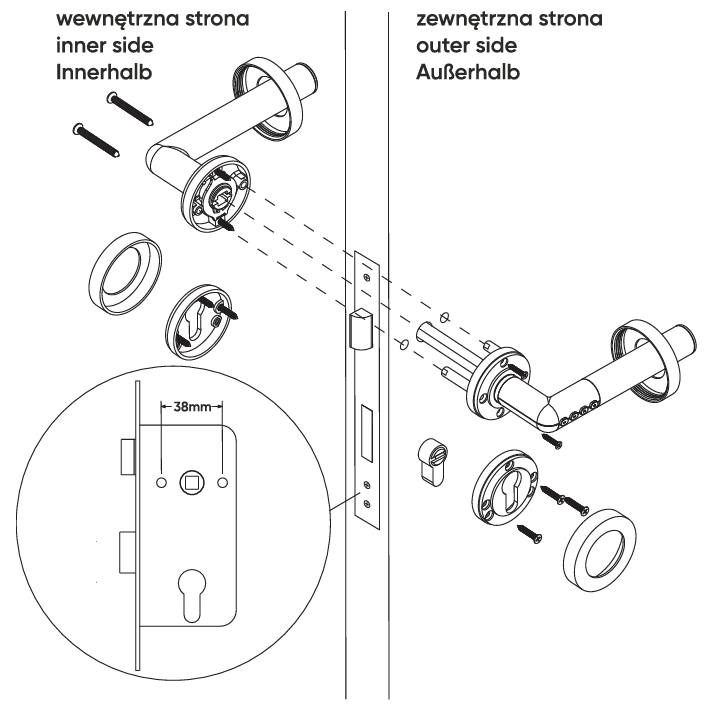 wewnętrzna strona
inner side
Innerhalb

zewnętrzna strona
outer side
Außerhalb

38mm