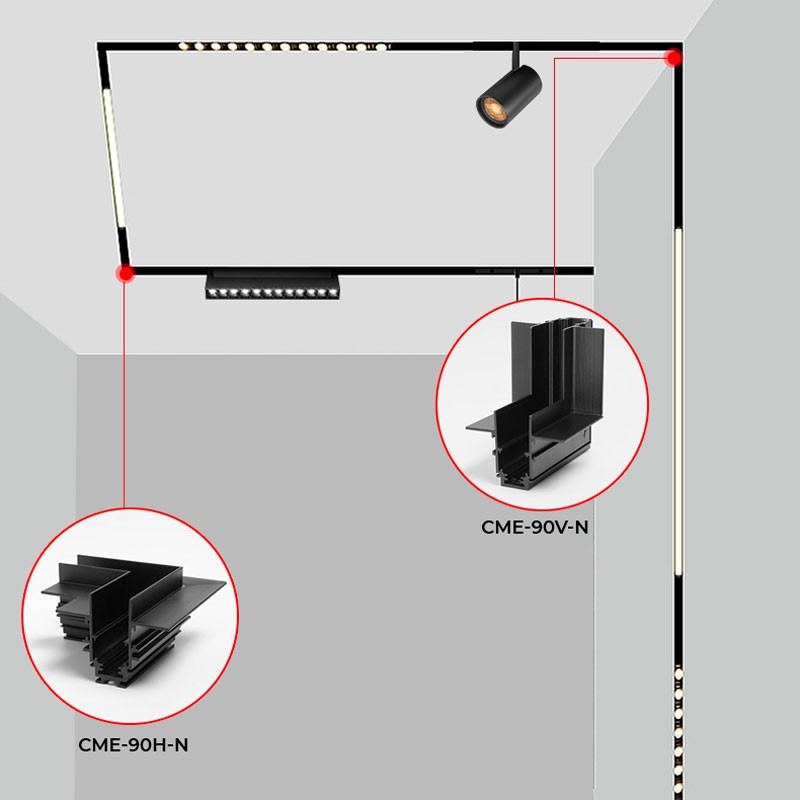 CME-90V-N

CME-90H-N