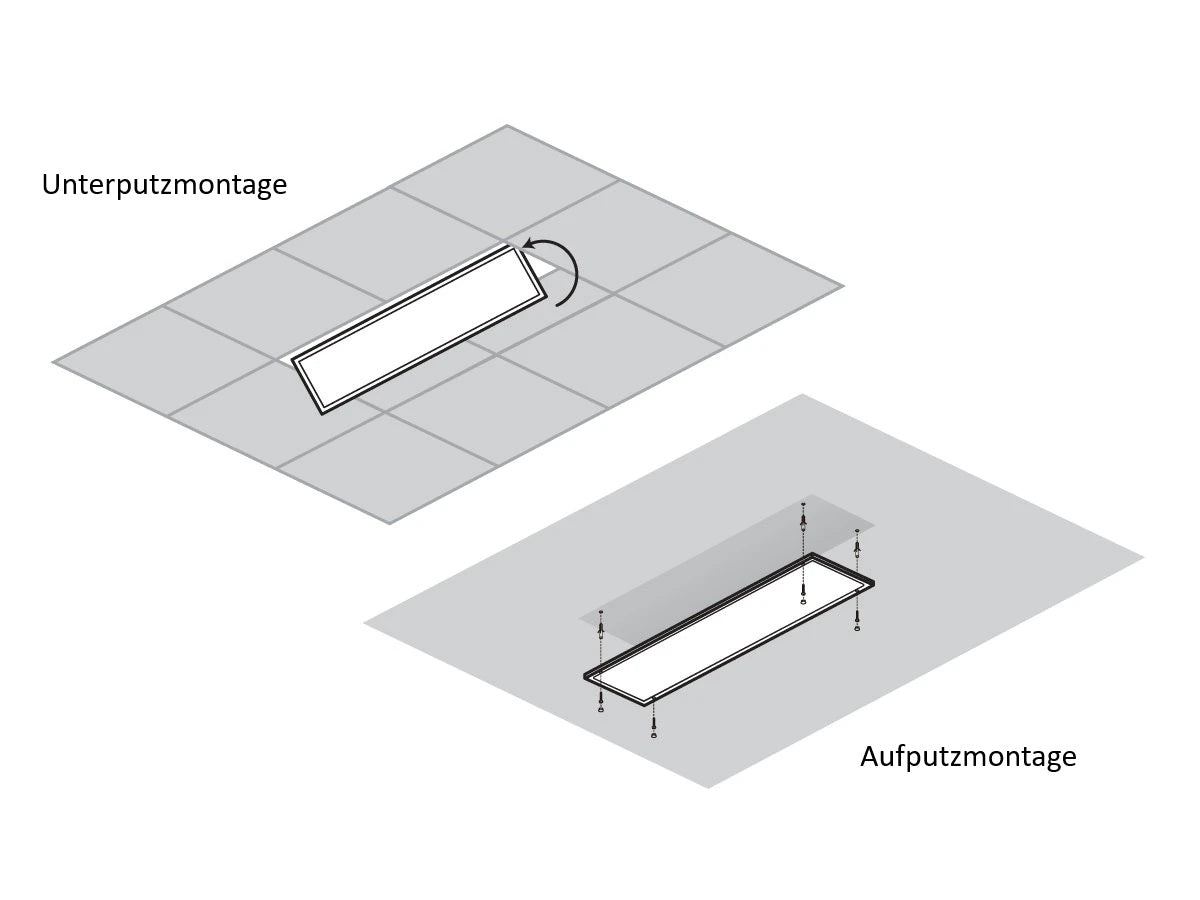 Unterputzmontage

Aufputzmontage